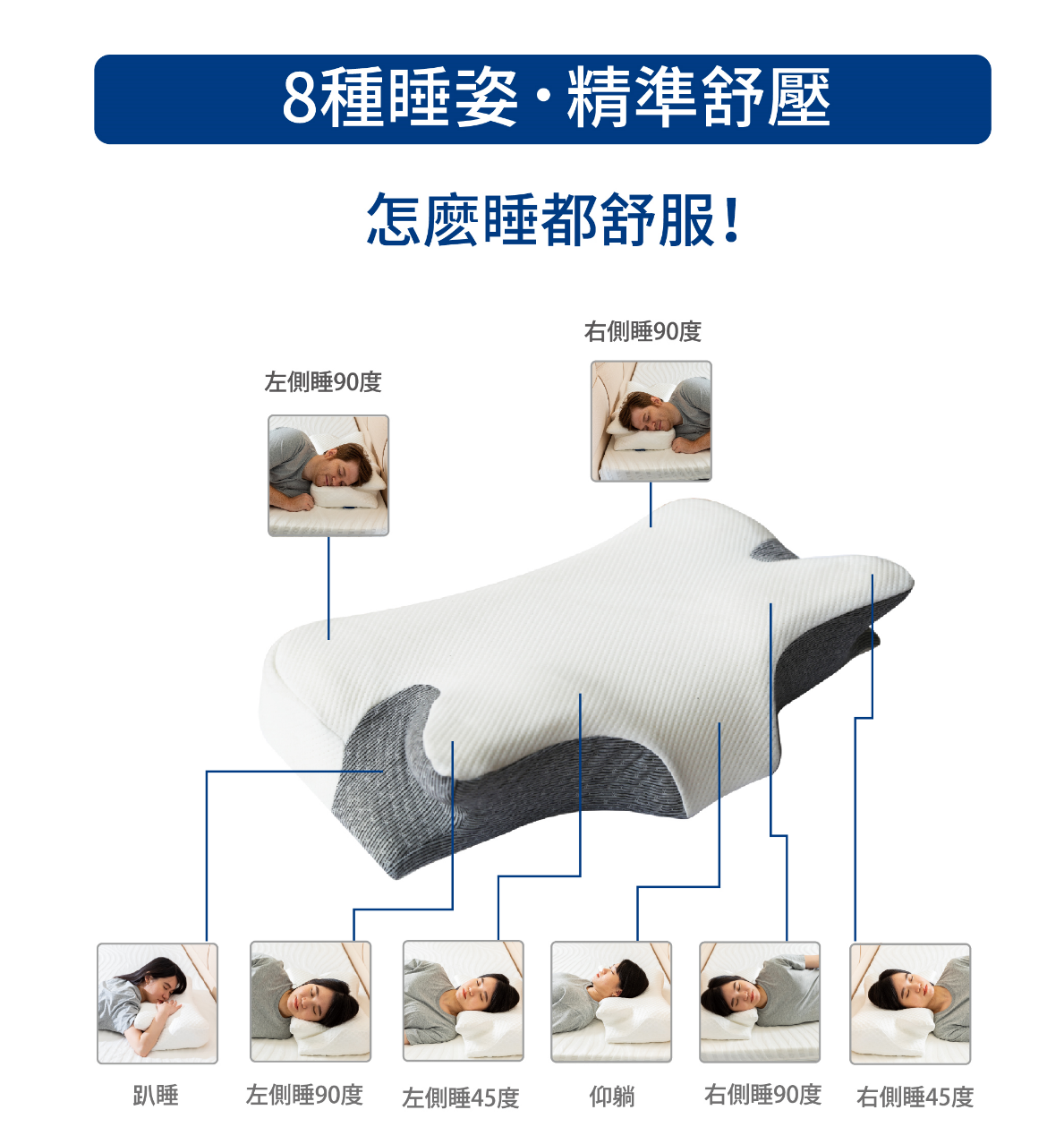 8種睡姿・精準舒壓

怎麼睡都舒服！

右側睡90度

左側睡90度

趴睡

左側睡90度

左側睡45度

仰躺

右側睡90度

右側睡45度